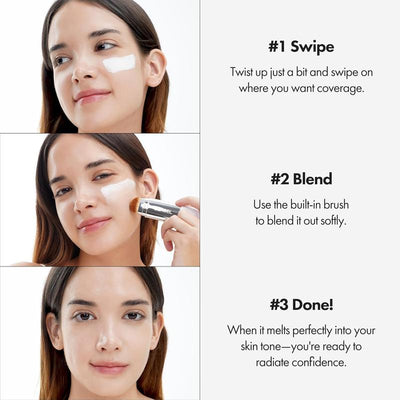 #1 Swipe

Twist up just a bit and swipe on where you want coverage.

#2 Blend

Use the built-in brush to blend it out softly.

#3 Done!

When it melts perfectly into your skin tone—you're ready to radiate confidence.