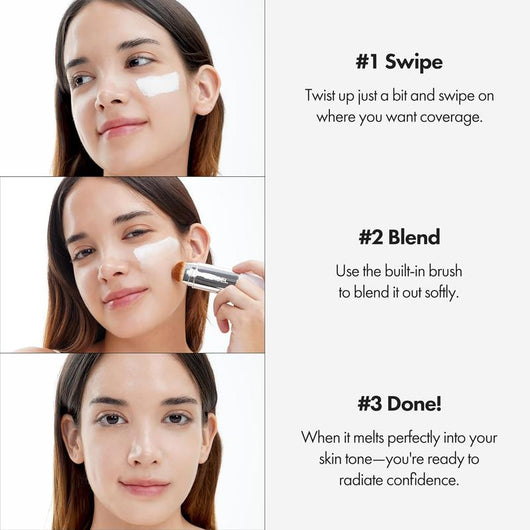 #1 Swipe

Twist up just a bit and swipe on where you want coverage.

#2 Blend

Use the built-in brush to blend it out softly.

#3 Done!

When it melts perfectly into your skin tone—you're ready to radiate confidence.